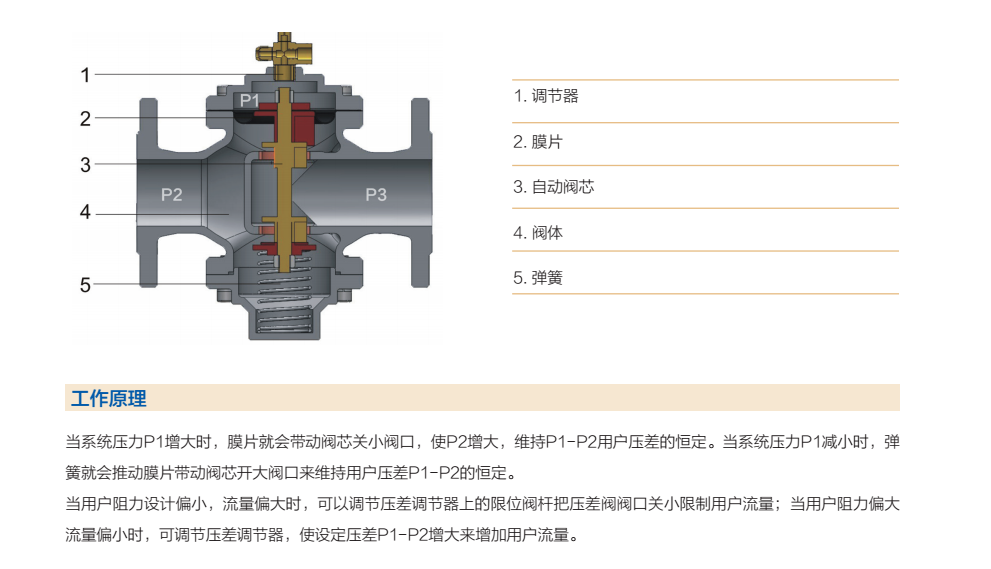 1

2

3

4

5

P1

P2

P3

1. 调节器

2. 膜片

3. 自动阀芯

4. 阀体

5. 弹簧

工作原理

当系统压力P1增大时，膜片就会带动阀芯关小阀口，使P2增大，维持P1-P2用户压差的恒定。当系统压力P1减小时，弹簧就会推动膜片带动阀芯开大阀口来维持用户压差P1-P2的恒定。

当用户阻力设计偏小，流量偏大时，可以调节压差调节器上的限位阀杆把压差阀阀口关小限制用户流量；当用户阻力偏大流量偏小时，可调节压差调节器，使设定压差P1-P2增大来增加用户流量。